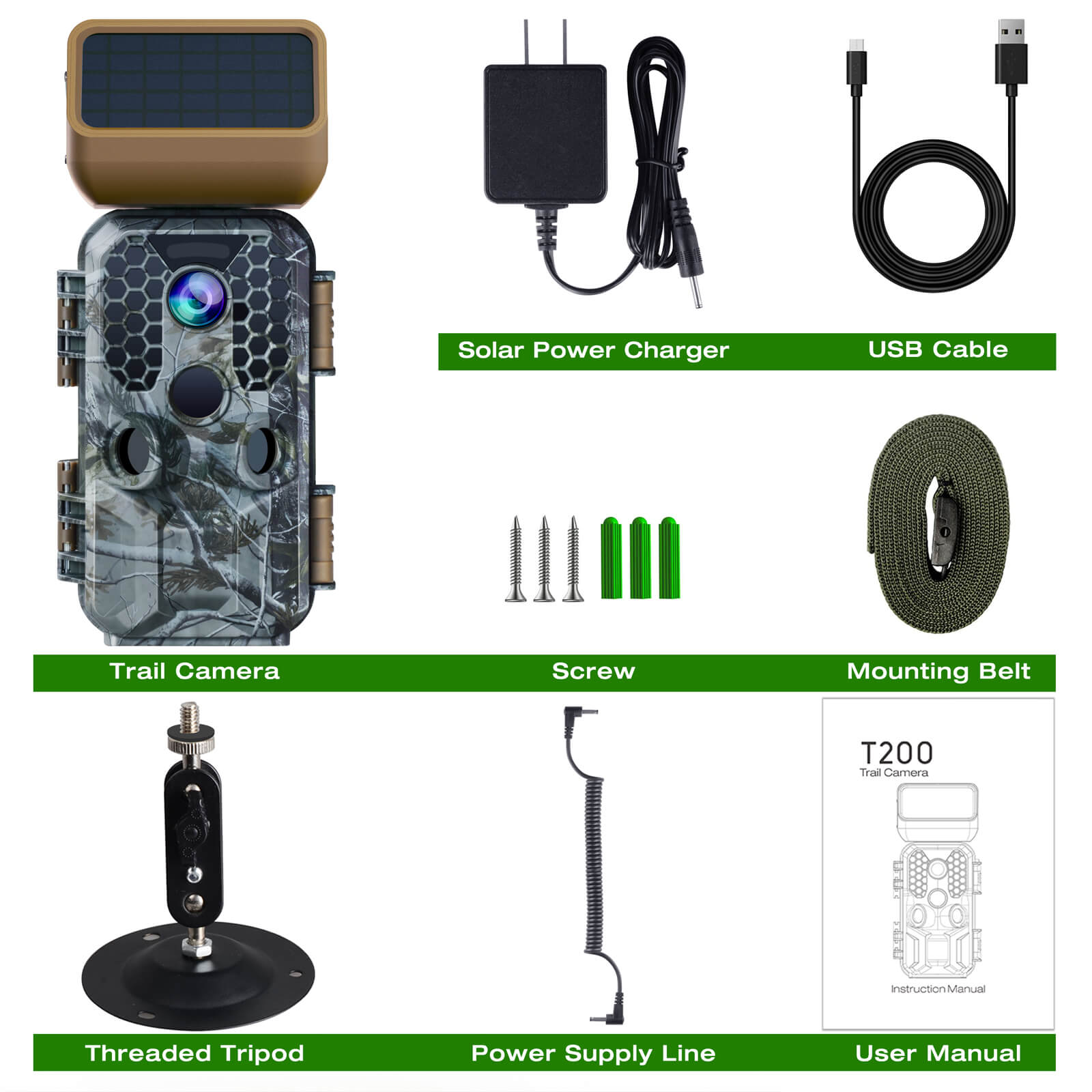 Solar Power Charger

USB Cable

Trail Camera

Screw

Mounting Belt

T200
Trail Camera

Instruction Manual

Threaded Tripod

Power Supply Line

User Manual